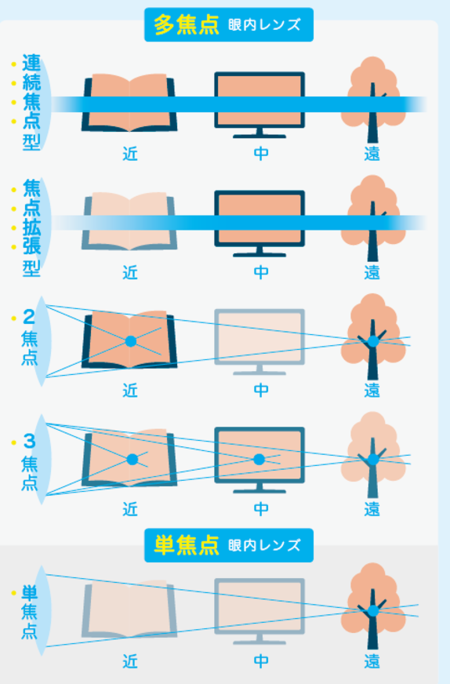 多焦点 眼内レンズ

連続焦点型

近 中 遠

焦点拡張型

近 中 遠

2焦点

近 中 遠

3焦点

近 中 遠

単焦点 眼内レンズ

単焦点

近 中 遠